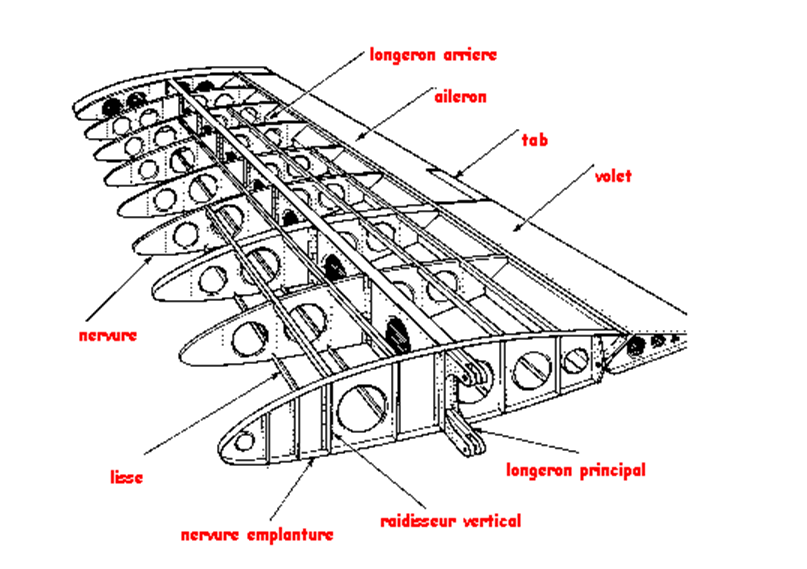 longeron arriere

aileron

tab

volet

nervure

lisse

nervure emplanture

raidisseur vertical

longeron principal